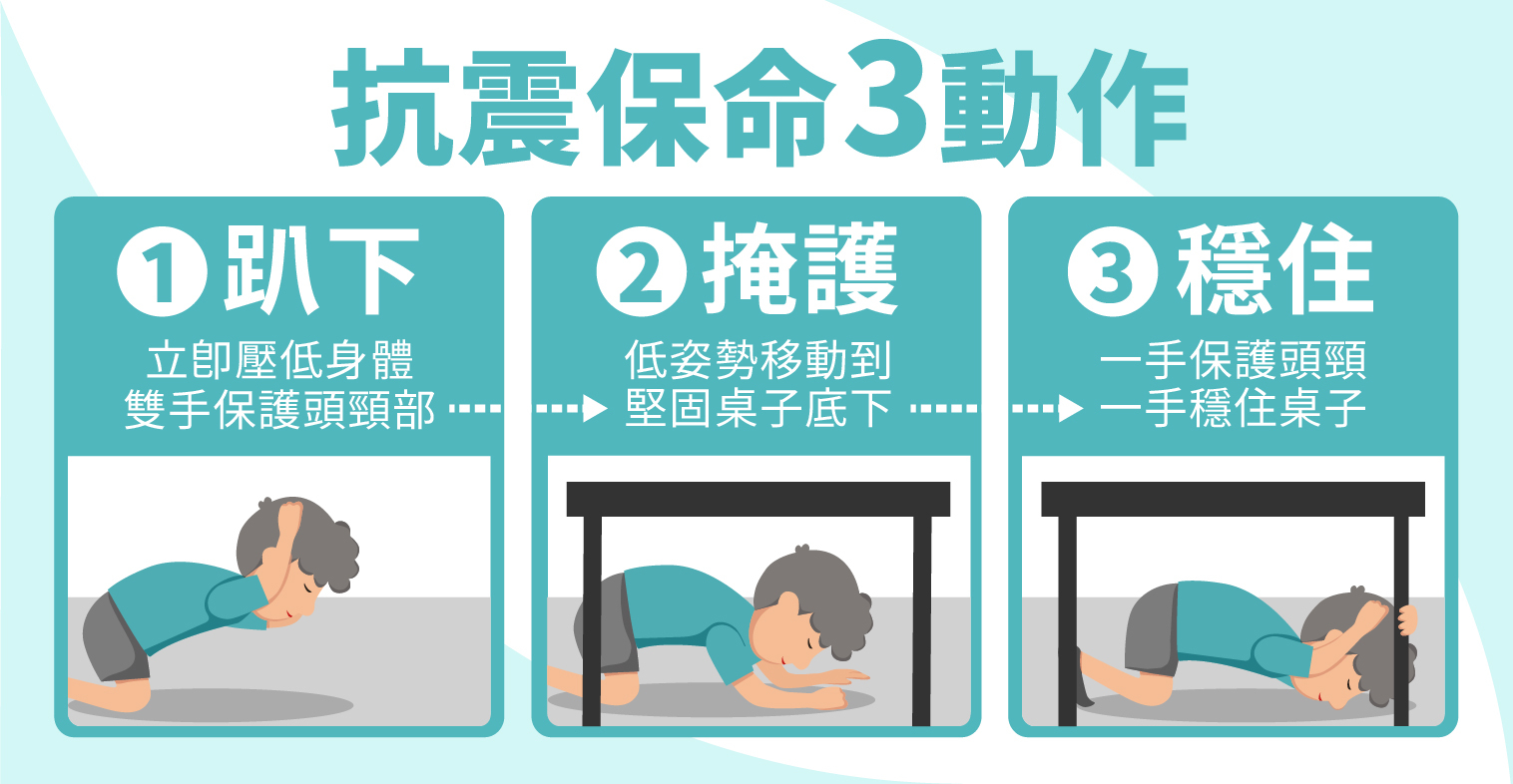 抗震保命3動作

1 趴下
立即壓低身體
雙手保護頭頸部

2 掩護
低姿勢移動到
堅固桌子底下

3 穩住
一手保護頭頸
一手穩住桌子